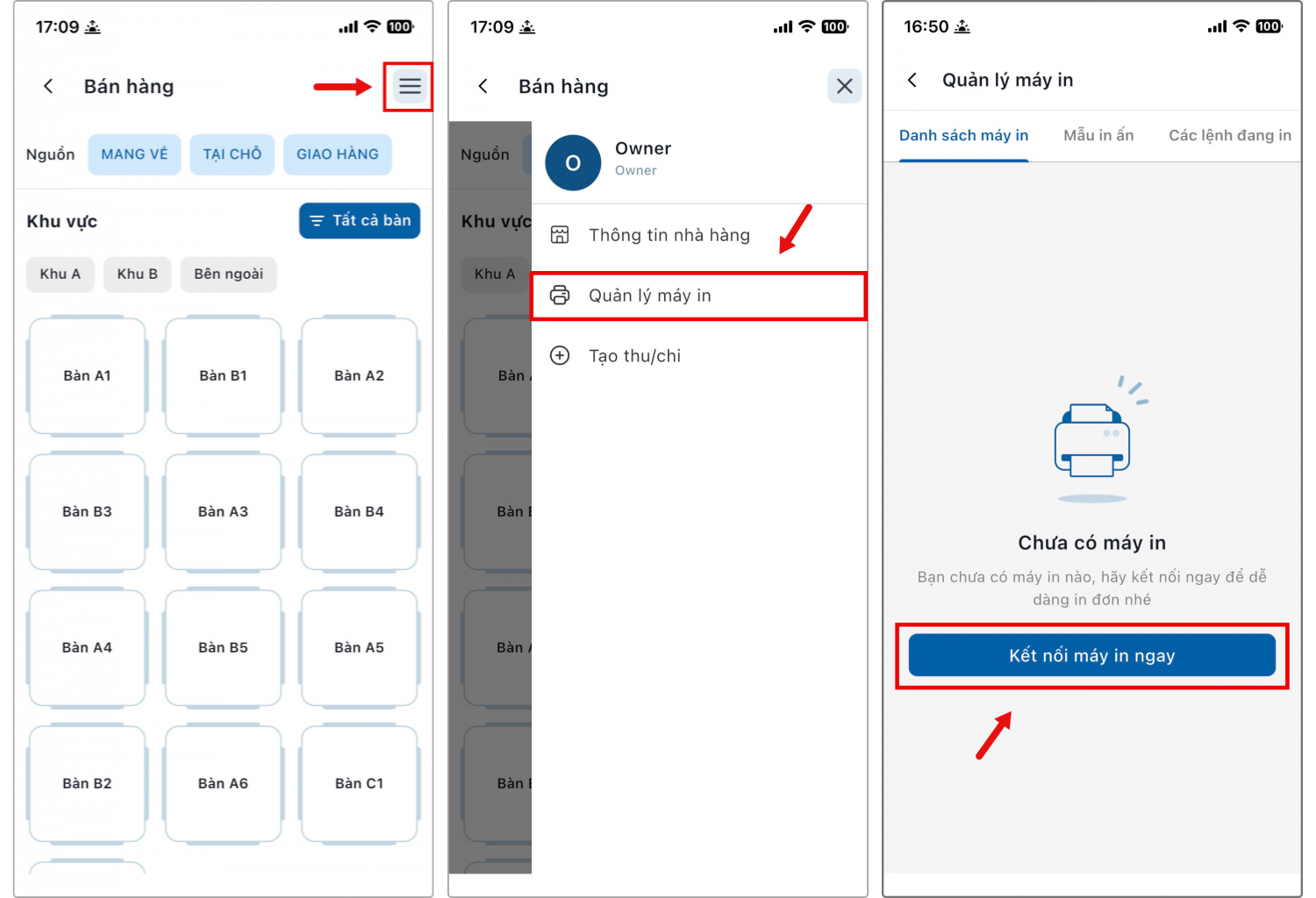 17:09 100

Bán hàng

Nguồn MANG VỀ TẠI CHỖ GIAO HÀNG

Khu vực Tất cả bàn

Khu A Khu B Bên ngoài

Bàn A1 Bàn B1 Bàn A2

Bàn B3 Bàn A3 Bàn B4

Bàn A4 Bàn B5 Bàn A5

Bàn B2 Bàn A6 Bàn C1

17:09 100

Bán hàng

Nguồn

Khu vực

Khu A

Bàn

Bàn

Bàn

Bàn

O Owner
Owner

Thông tin nhà hàng

Quản lý máy in

Tạo thu/chi

16:50 100

Quản lý máy in

Danh sách máy in Mẫu in ấn Các lệnh đang in

Chưa có máy in

Bạn chưa có máy in nào, hãy kết nối ngay để dễ dàng in đơn nhé

Kết nối máy in ngay