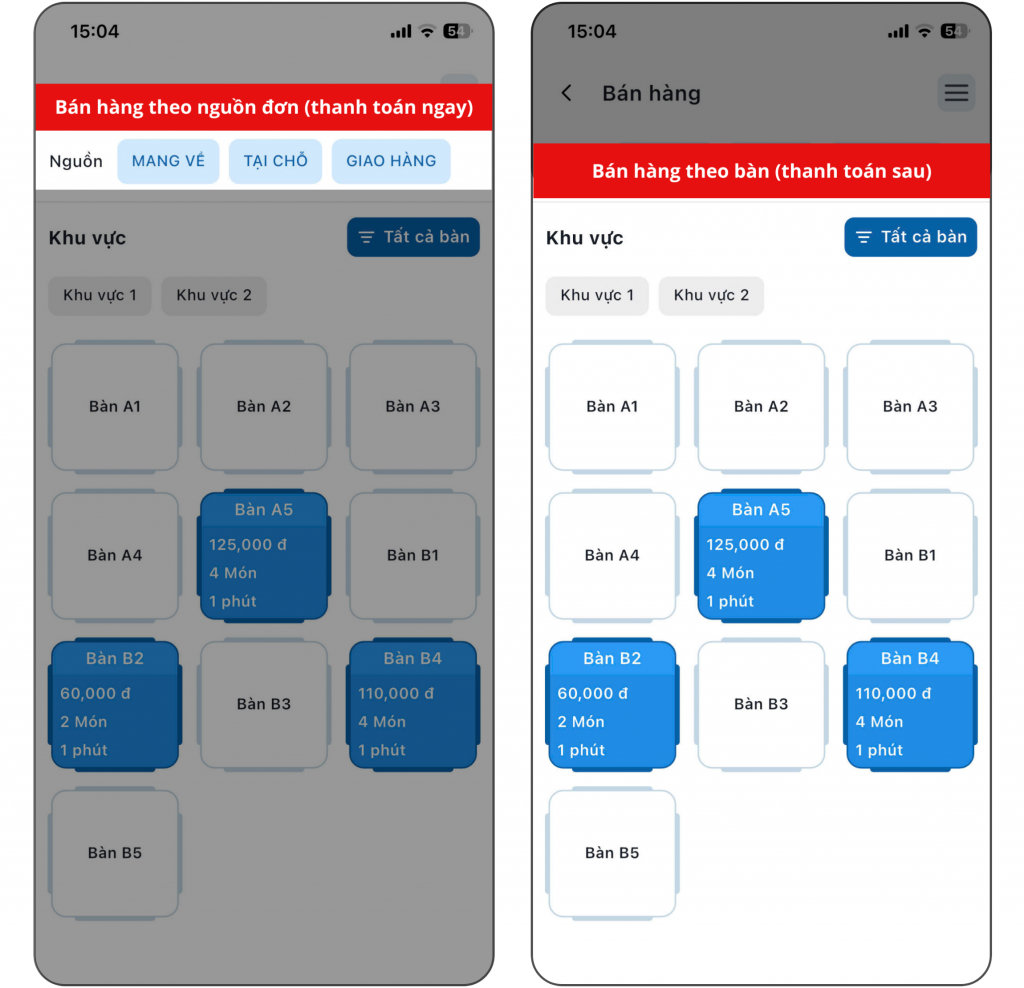 15:04

54

Bán hàng theo nguồn đơn (thanh toán ngay)

Nguồn MANG VỀ TẠI CHỖ GIAO HÀNG

Khu vực

Tất cả bàn

Khu vực 1 Khu vực 2

Bàn A1

Bàn A2

Bàn A3

Bàn A4

Bàn A5
125,000 đ
4 Món
1 phút

Bàn B1

Bàn B2
60,000 đ
2 Món
1 phút

Bàn B3

Bàn B4
110,000 đ
4 Món
1 phút

Bàn B5

15:04

54

Bán hàng

Bán hàng theo bàn (thanh toán sau)

Khu vực

Tất cả bàn

Khu vực 1 Khu vực 2

Bàn A1

Bàn A2

Bàn A3

Bàn A4

Bàn A5
125,000 đ
4 Món
1 phút

Bàn B1

Bàn B2
60,000 đ
2 Món
1 phút

Bàn B3

Bàn B4
110,000 đ
4 Món
1 phút

Bàn B5